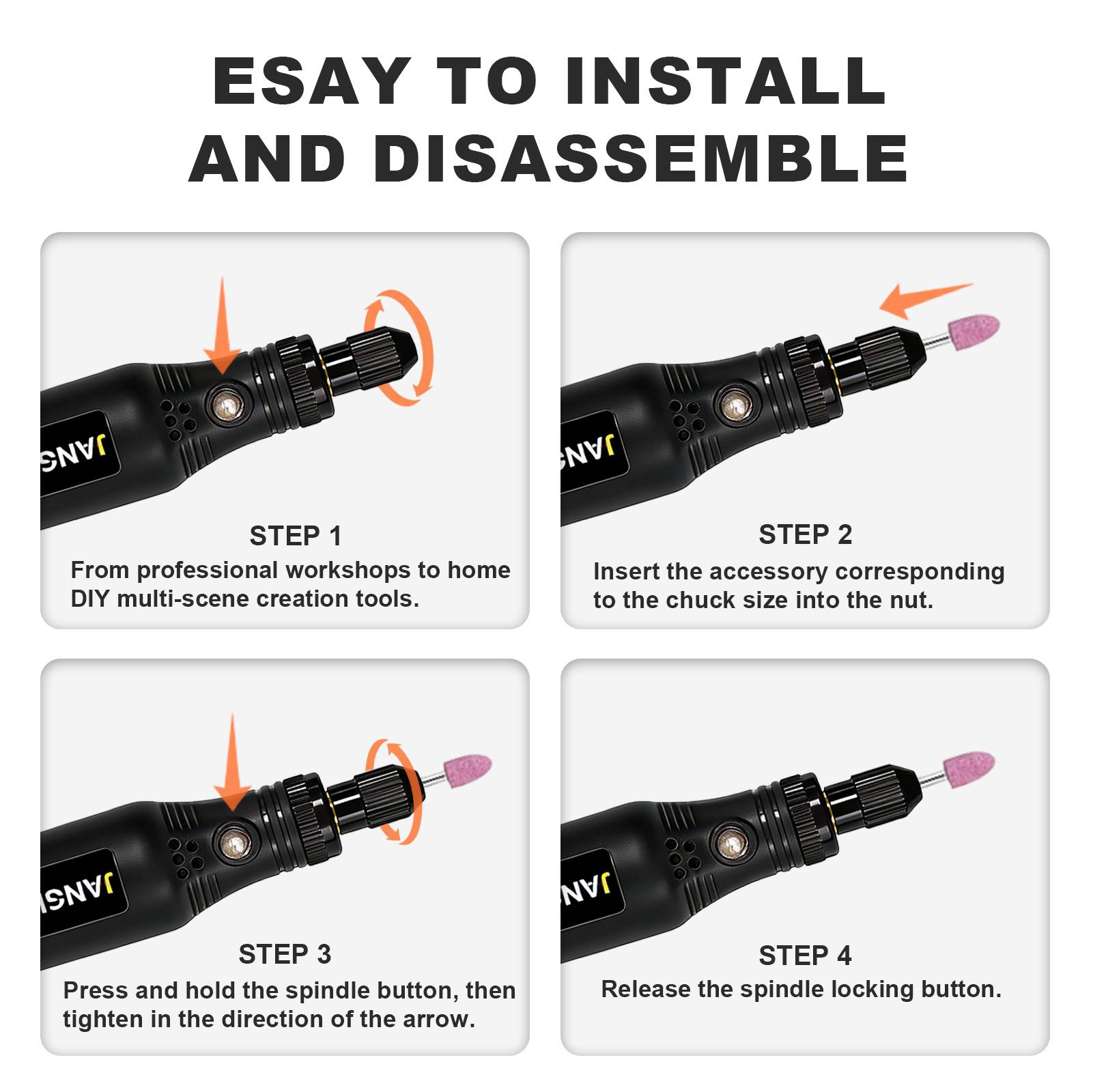 ESAY TO INSTALL AND DISASSEMBLE

JANS

STEP 1
From professional workshops to home DIY multi-scene creation tools.

JAN

STEP 2
Insert the accessory corresponding to the chuck size into the nut.

JANS

STEP 3
Press and hold the spindle button, then tighten in the direction of the arrow.

JAN

STEP 4
Release the spindle locking button.